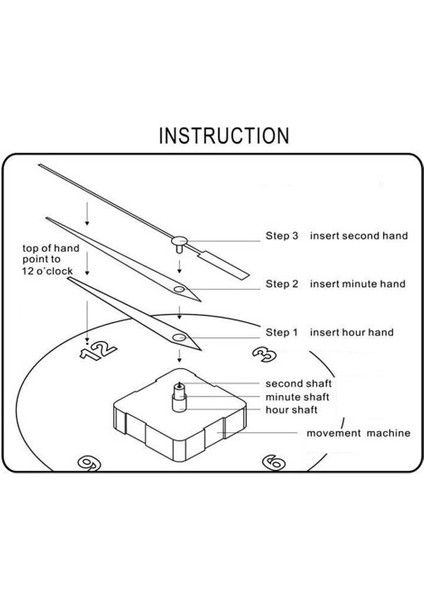 INSTRUCTION

top of hand point to 12 o'clock

Step 3 insert second hand

Step 2 insert minute hand

Step 1 insert hour hand

12

3

second shaft

minute shaft

hour shaft

movement machine

9

6