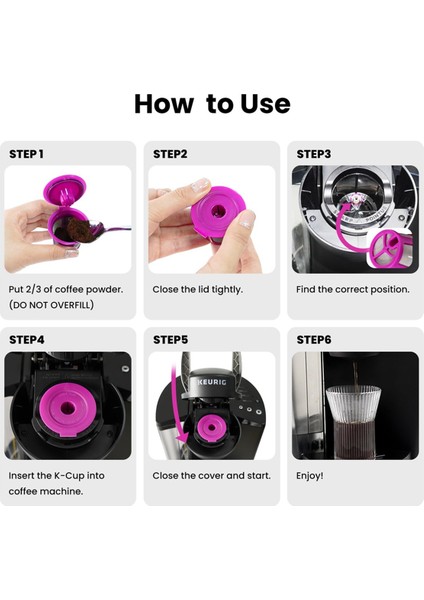 How to Use

STEP 1

Put 2/3 of coffee powder. (DO NOT OVERFILL)

STEP2

Close the lid tightly.

STEP3

Find the correct position.

STEP4

Insert the K-Cup into coffee machine.

STEP5

KEURIG

Close the cover and start.

STEP6

Enjoy!