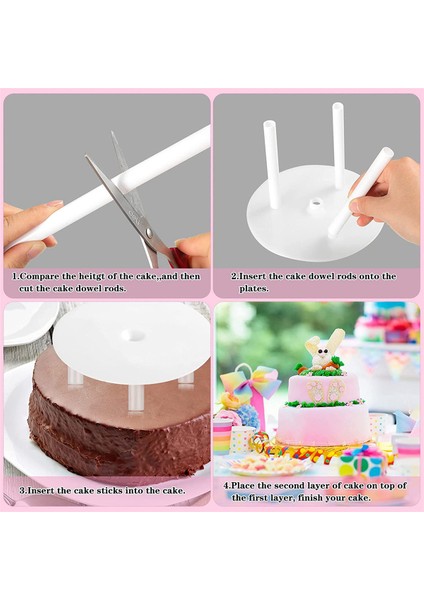 1.Compare the heitgt of the cake,,and then cut the cake dowel rods.

2.Insert the cake dowel rods onto the plates.

3.Insert the cake sticks into the cake.

4.Place the second layer of cake on top of the first layer, finish your cake.