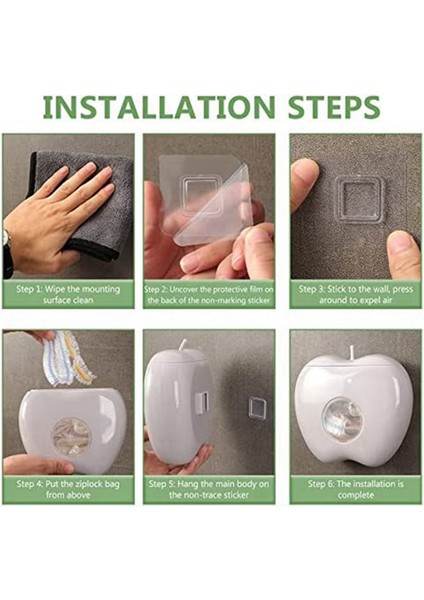 INSTALLATION STEPS

Step 1: Wipe the mounting surface clean

Step 2: Uncover the protective film on the back of the non-marking sticker

Step 3: Stick to the wall, press around to expel air

Step 4: Put the ziplock bag from above

Step 5: Hang the main body on the non-trace sticker

Step 6: The installation is complete