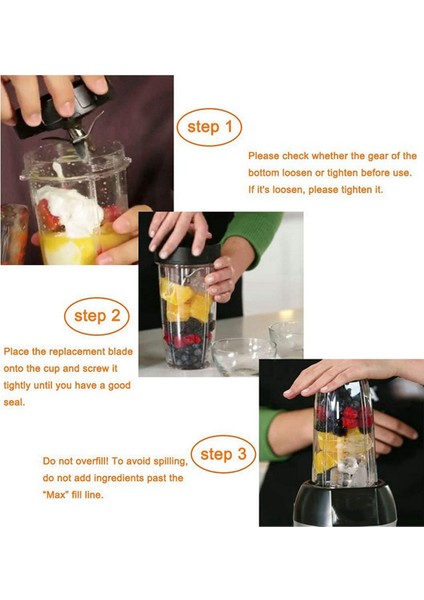 step 1

Please check whether the gear of the bottom loosen or tighten before use. If it's loosen, please tighten it.

step 2

Place the replacement blade onto the cup and screw it tightly until you have a good seal.

step 3

Do not overfill! To avoid spilling, do not add ingredients past the "Max" fill line.