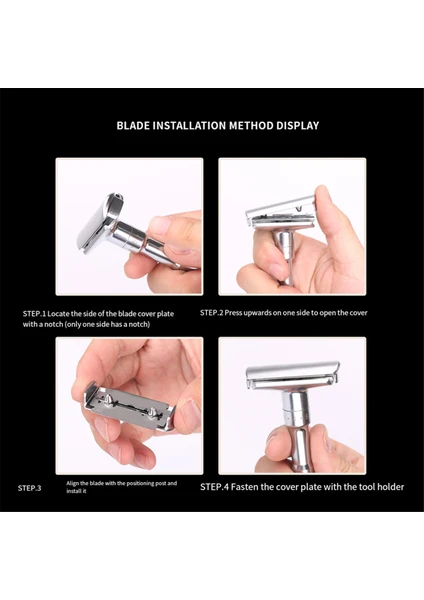 BLADE INSTALLATION METHOD DISPLAY

STEP.1 Locate the side of the blade cover plate with a notch (only one side has a notch)

STEP.2 Press upwards on one side to open the cover

STEP.3 Align the blade with the positioning post and install it

STEP.4 Fasten the cover plate with the tool holder