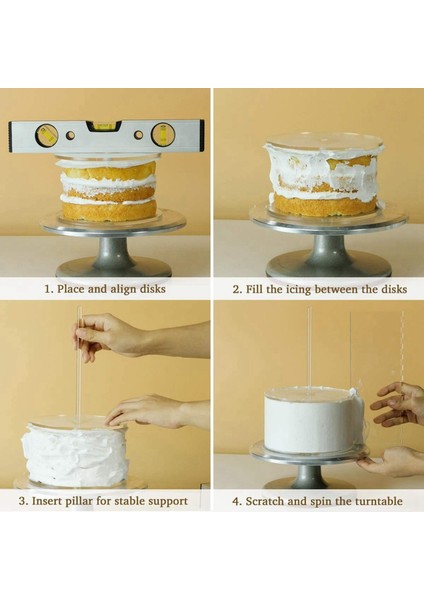 1. Place and align disks

2. Fill the icing between the disks

3. Insert pillar for stable support

4. Scratch and spin the turntable