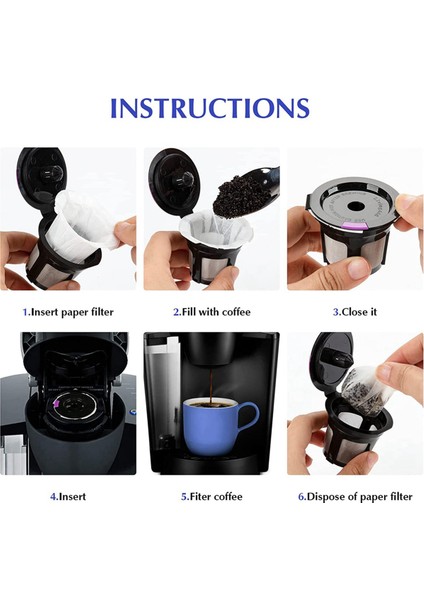 INSTRUCTIONS

1.Insert paper filter

2.Fill with coffee

3.Close it

4.Insert

5.Fiter coffee

6.Dispose of paper filter