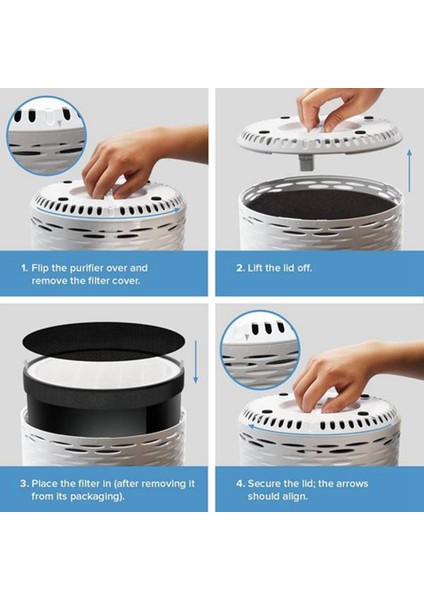 1. Flip the purifier over and remove the filter cover.

2. Lift the lid off.

3. Place the filter in (after removing it from its packaging).

4. Secure the lid; the arrows should align.