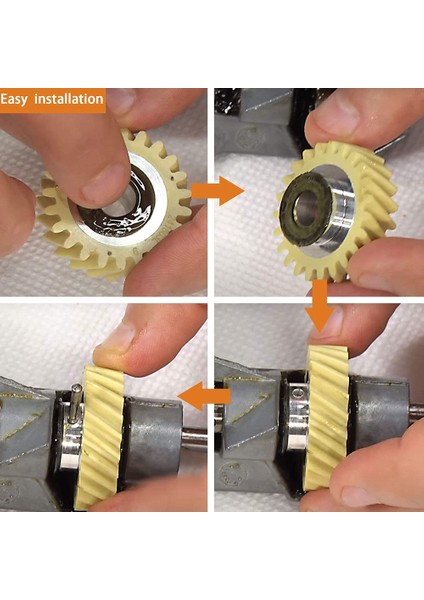 Easy installation