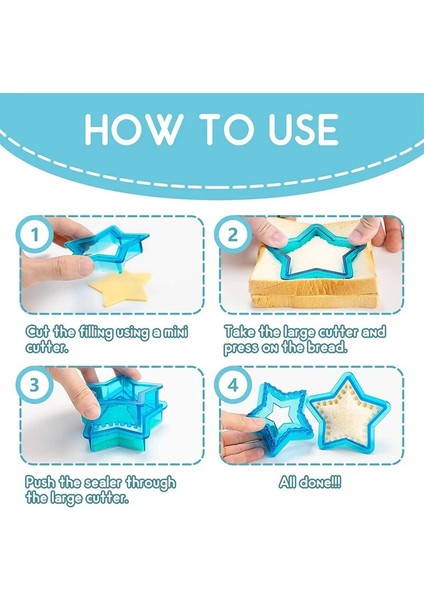 HOW TO USE

1

Cut the filling using a mini cutter.

2

Take the large cutter and press on the bread.

3

Push the sealer through the large cutter.

4

All done!!!