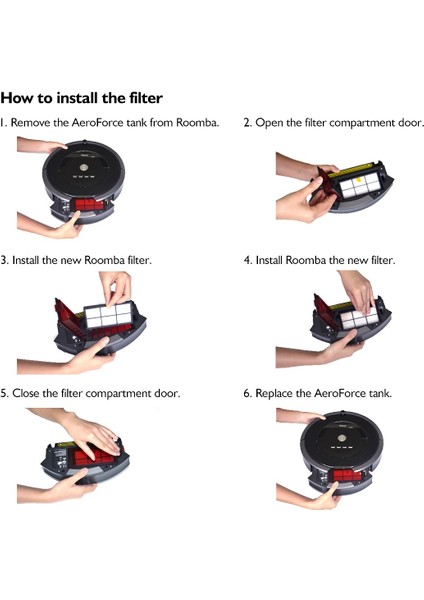 How to install the filter

1. Remove the AeroForce tank from Roomba.

2. Open the filter compartment door.

3. Install the new Roomba filter.

4. Install Roomba the new filter.

5. Close the filter compartment door.

6. Replace the AeroForce tank.