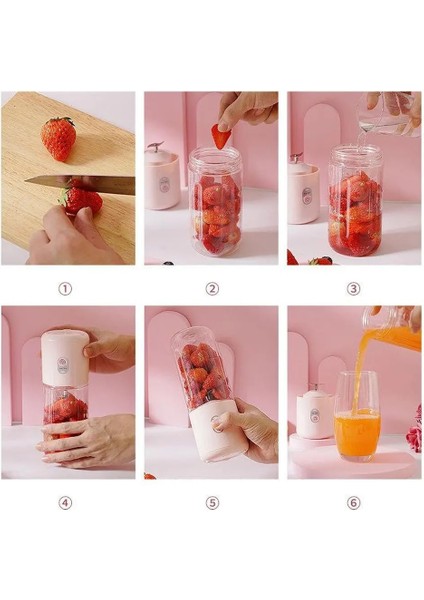 ①

②

③

④

⑤

⑥