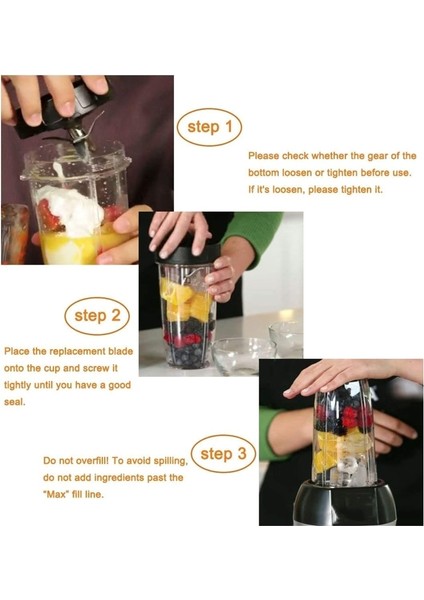 step 1

Please check whether the gear of the bottom loosen or tighten before use. If it's loosen, please tighten it.

step 2

Place the replacement blade onto the cup and screw it tightly until you have a good seal.

step 3

Do not overfill! To avoid spilling, do not add ingredients past the "Max" fill line.