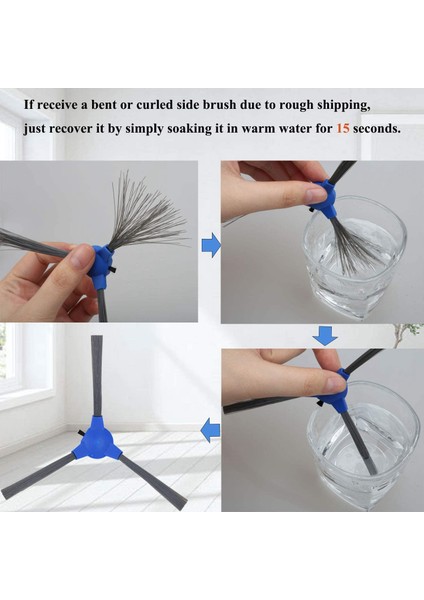 If receive a bent or curled side brush due to rough shipping, just recover it by simply soaking it in warm water for 15 seconds.