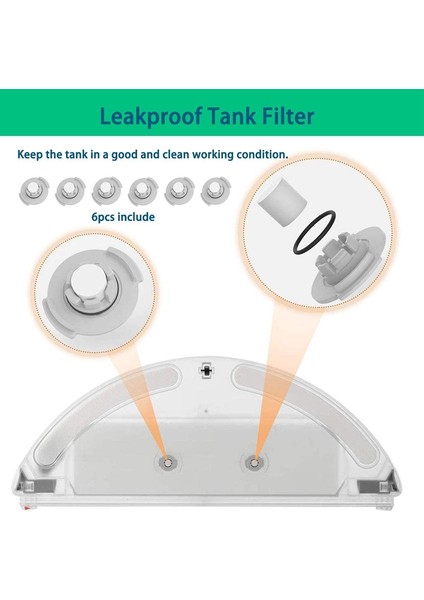 Leakproof Tank Filter

Keep the tank in a good and clean working condition.

6pcs include