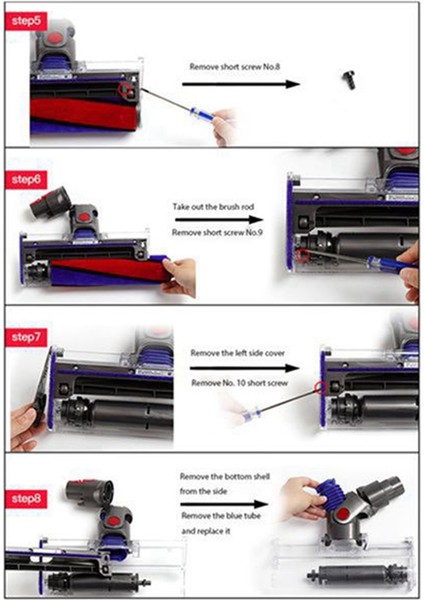 step5

Remove short screw No.8

step6

Take out the brush rod

Remove short screw No.9

step7

Remove the left side cover

Remove No. 10 short screw

step8

Remove the bottom shell from the side

Remove the blue tube and replace it