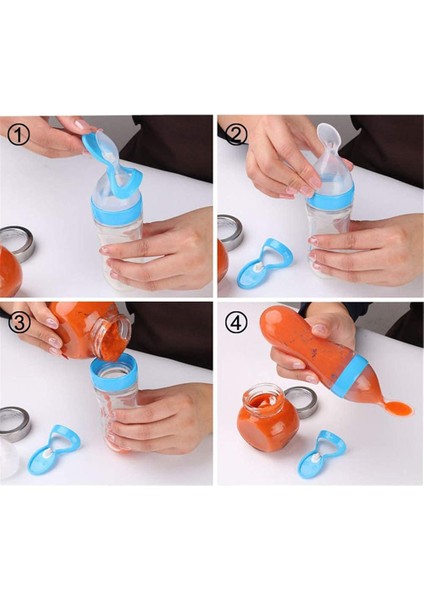 ①
②
③
④