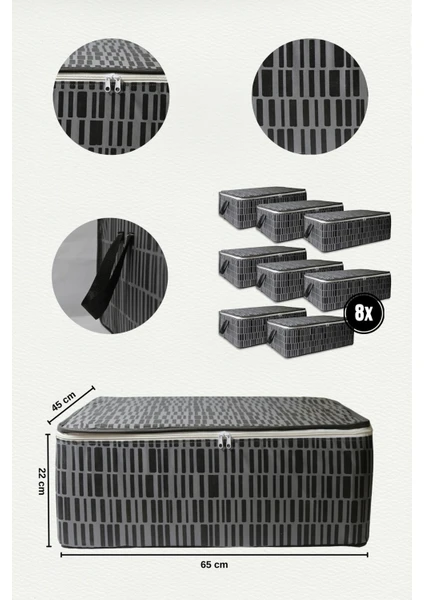 8X

45 cm

22 cm

65 cm