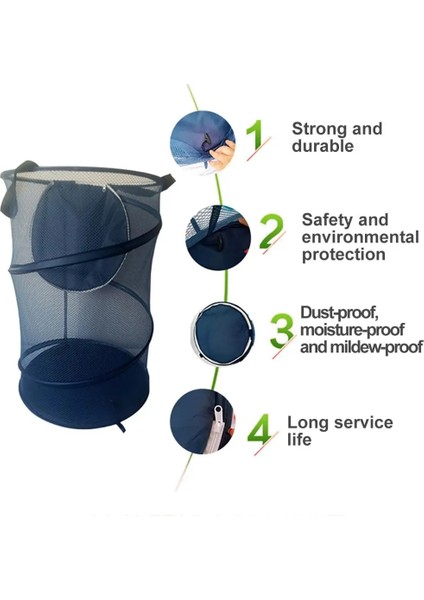 1 Strong and durable

2 Safety and environmental protection

3 Dust-proof, moisture-proof and mildew-proof

4 Long service life