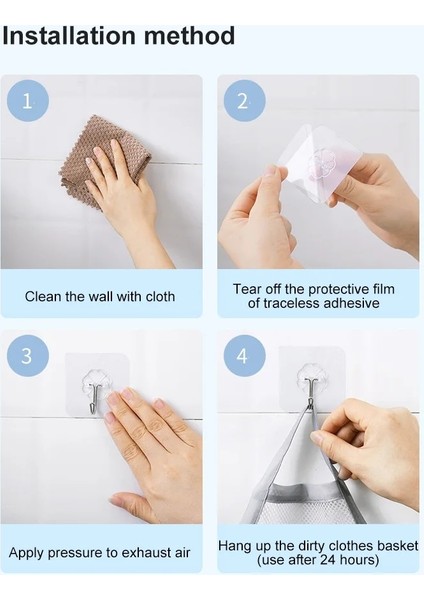 Installation method

1

Clean the wall with cloth

2

Tear off the protective film of traceless adhesive

3

Apply pressure to exhaust air

4

Hang up the dirty clothes basket (use after 24 hours)