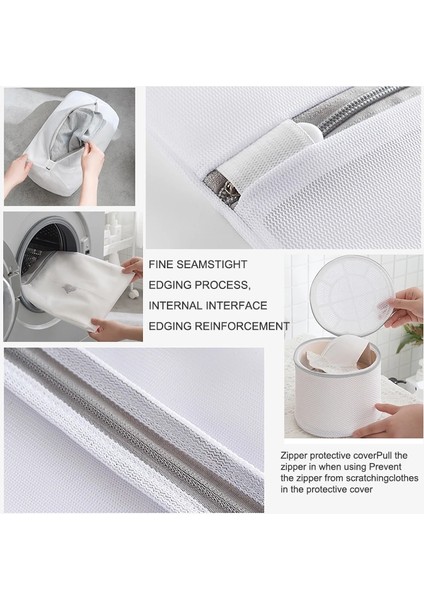 FINE SEAMSTIGHT
EDGING PROCESS,
INTERNAL INTERFACE
EDGING REINFORCEMENT

Zipper protective coverPull the zipper in when using Prevent the zipper from scratchingclothes in the protective cover