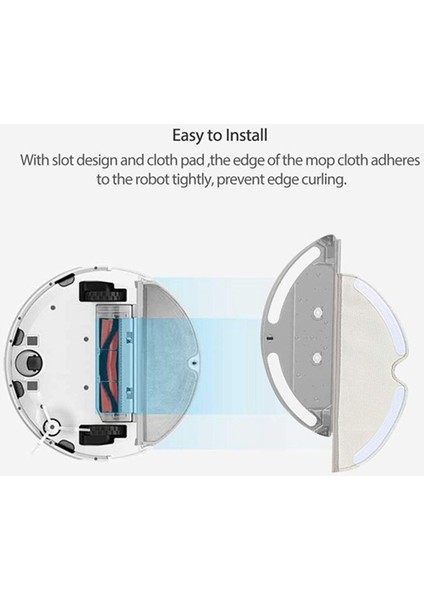 Easy to Install

With slot design and cloth pad ,the edge of the mop cloth adheres to the robot tightly, prevent edge curling.