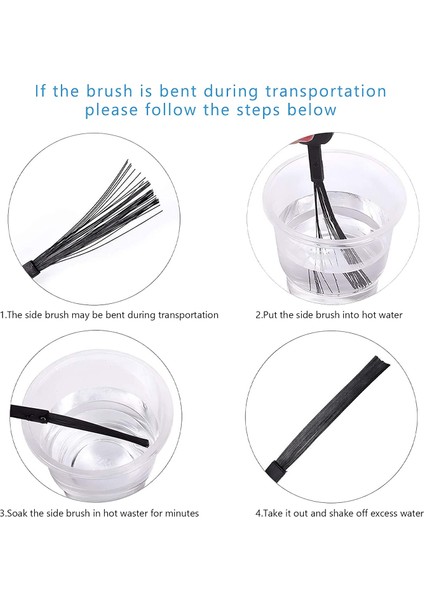 If the brush is bent during transportation please follow the steps below

1.The side brush may be bent during transportation

2.Put the side brush into hot water

3.Soak the side brush in hot waster for minutes

4.Take it out and shake off excess water