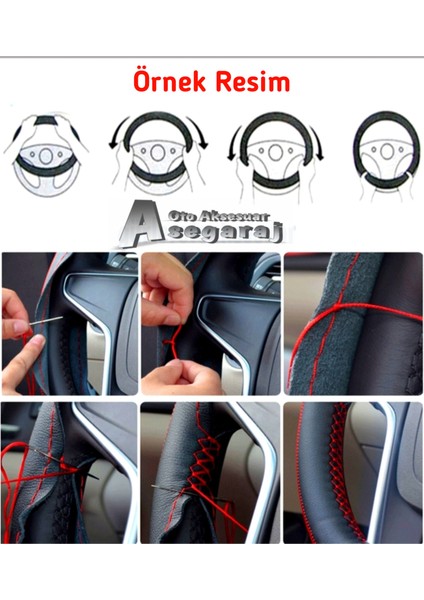 Örnek Resim

Oto Aksesuar
Asegaraj