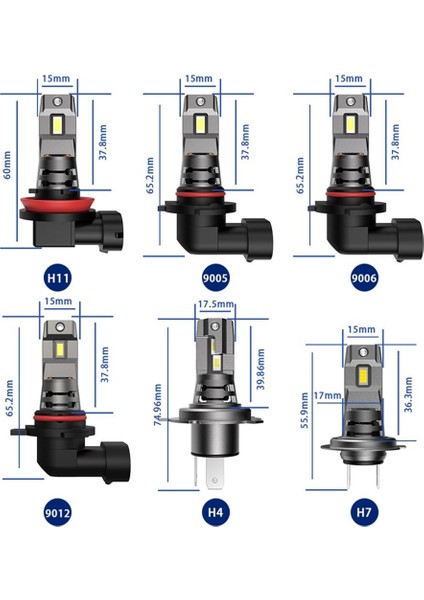 15mm
60mm
37.8mm
H11

15mm
65.2mm
37.8mm
9005

15mm
65.2mm
37.8mm
9006

15mm
65.2mm
37.8mm
9012

17.5mm
74.96mm
39.86mm
H4

15mm
55.9mm
17mm
36.3mm
H7