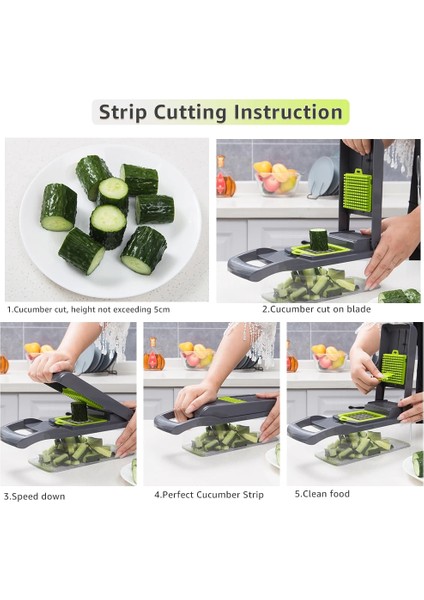 Strip Cutting Instruction

1.Cucumber cut, height not exceeding 5cm

2.Cucumber cut on blade

3.Speed down

4.Perfect Cucumber Strip

5.Clean food