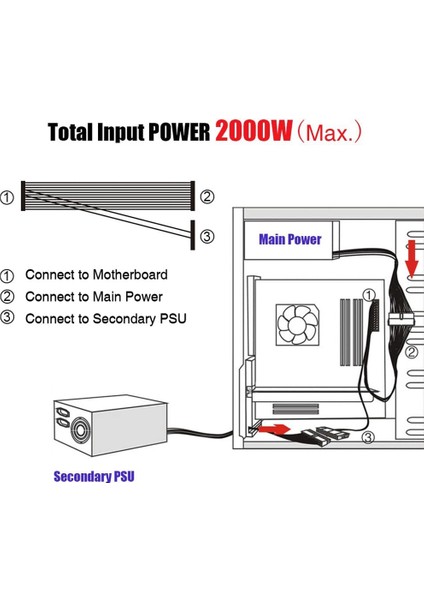 Total Input POWER 2000W (Max.)

①

②

③

① Connect to Motherboard
② Connect to Main Power
③ Connect to Secondary PSU

Main Power

①

②

③

Secondary PSU