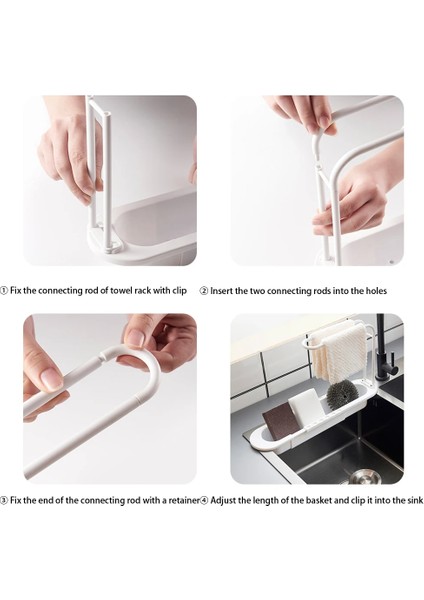 ① Fix the connecting rod of towel rack with clip

② Insert the two connecting rods into the holes

③ Fix the end of the connecting rod with a retainer

④ Adjust the length of the basket and clip it into the sink