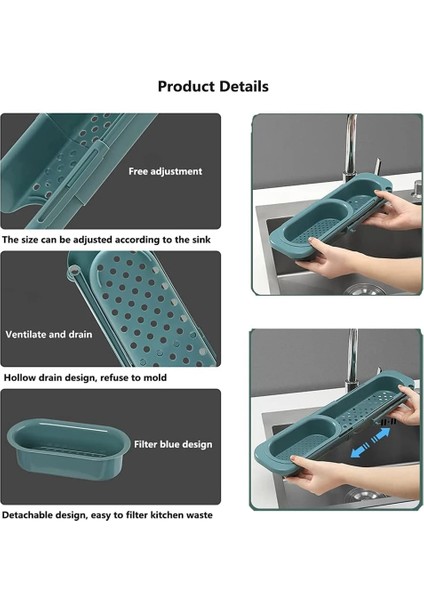 Product Details

Free adjustment

The size can be adjusted according to the sink

Ventilate and drain

Hollow drain design, refuse to mold

Filter blue design

Detachable design, easy to filter kitchen waste