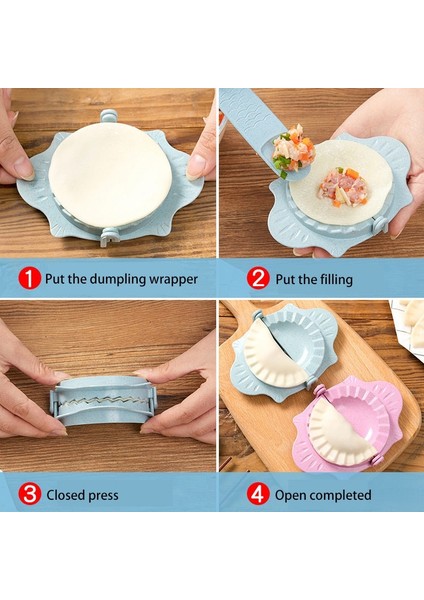 1 Put the dumpling wrapper

2 Put the filling

3 Closed press

4 Open completed