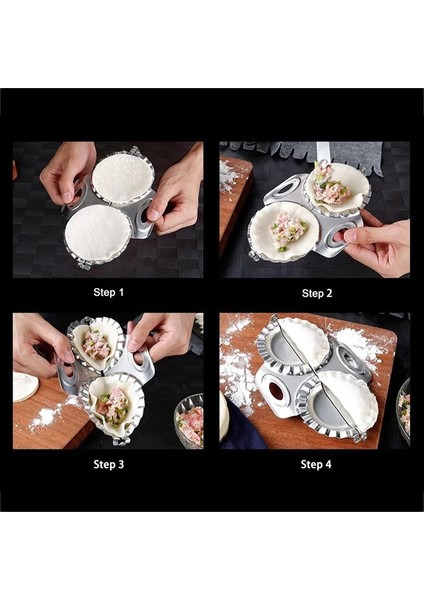 Step 1

Step 2

Step 3

Step 4