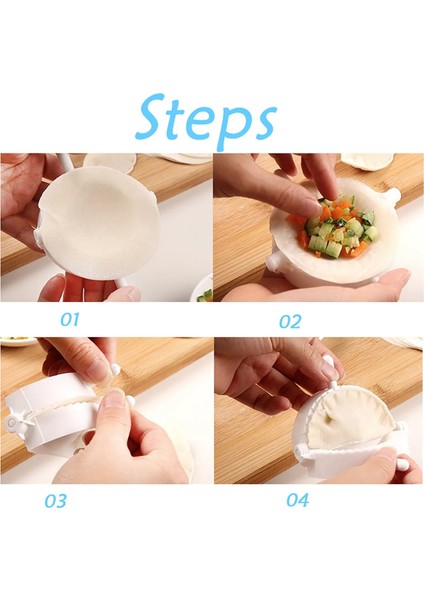 Steps

01

02

03

04