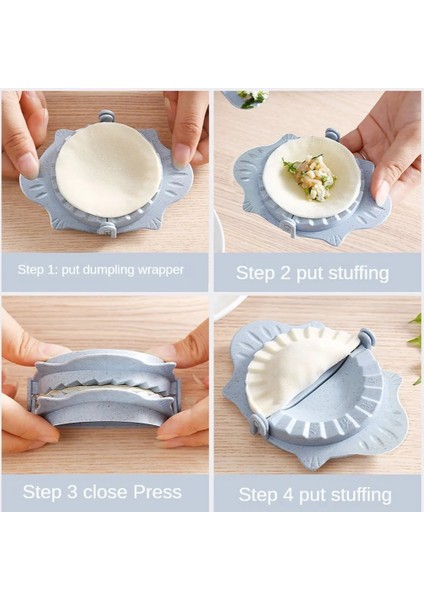 Step 1: put dumpling wrapper

Step 2 put stuffing

Step 3 close Press

Step 4 put stuffing