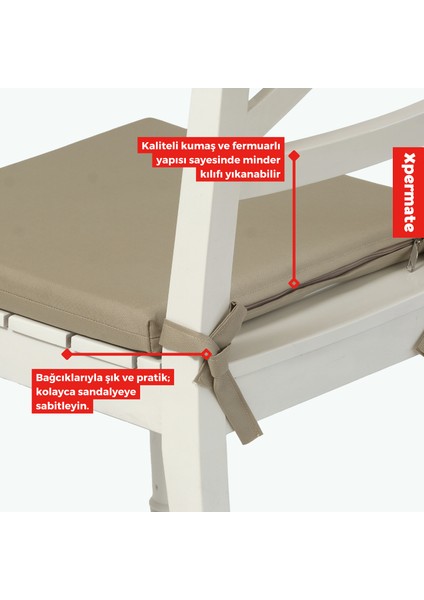 Kaliteli kumaş ve fermuarlı yapısı sayesinde minder kılıfı yıkanabilir

Xpermate

Bağcıklarıyla şık ve pratik; kolayca sandalyeye sabitleyin.