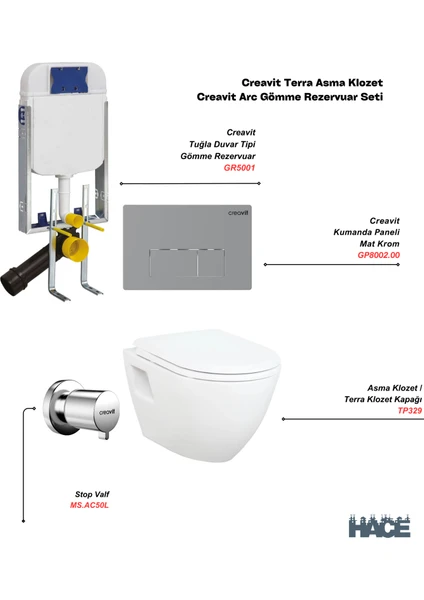 Creavit Terra Asma Klozet
Creavit Arc Gömme Rezervuar Seti

Creavit
Tuğla Duvar Tipi
Gömme Rezervuar
GR5001

creavit

Creavit
Kumanda Paneli
Mat Krom
GP8002.00

creavit

Asma Klozet /
Terra Klozet Kapağı
TP329

Stop Valf
MS.AC50L

HACE