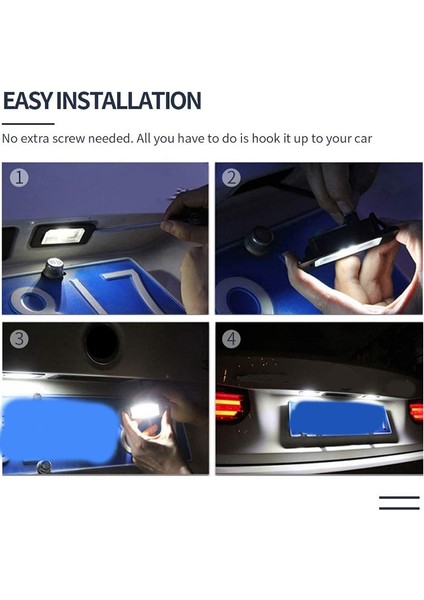 EASY INSTALLATION

No extra screw needed. All you have to do is hook it up to your car

1

2

3

4