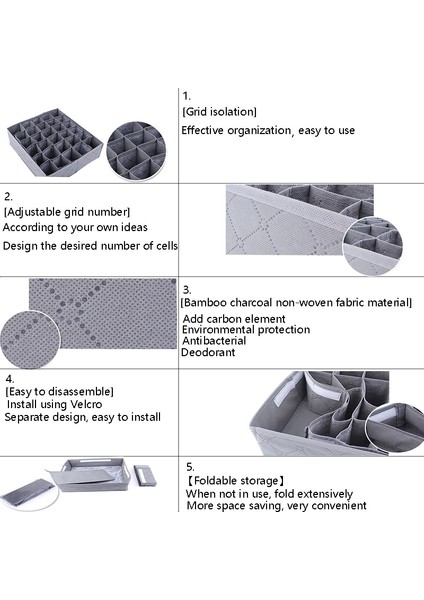 1.
[Grid isolation]
Effective organization, easy to use

2.
[Adjustable grid number]
According to your own ideas
Design the desired number of cells

3.
[Bamboo charcoal non-woven fabric material]
Add carbon element
Environmental protection
Antibacterial
Deodorant

4.
[Easy to disassemble]
Install using Velcro
Separate design, easy to install

5.
【Foldable storage】
When not in use, fold extensively
More space saving, very convenient