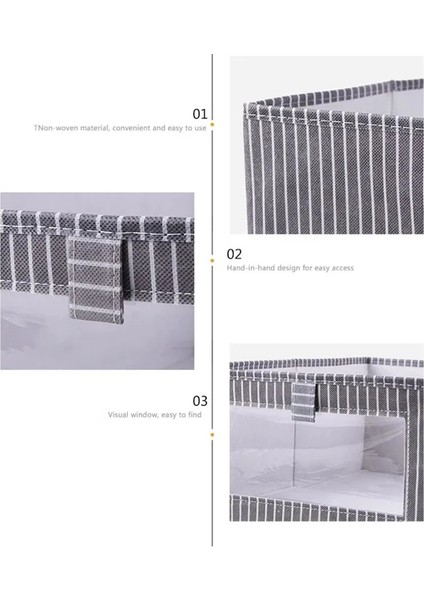 01
TNon-woven material, convenient and easy to use

02
Hand-in-hand design for easy access

03
Visual window, easy to find