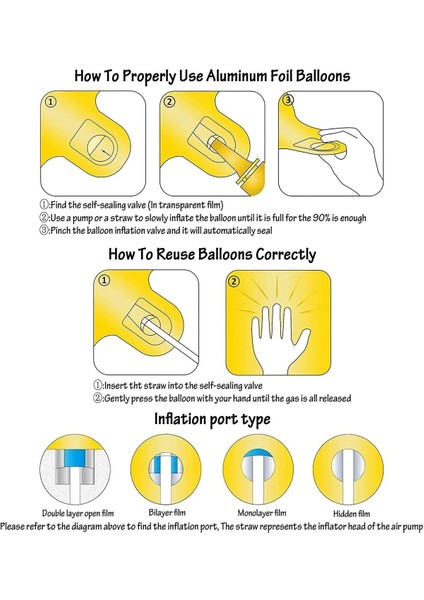 How To Properly Use Aluminum Foil Balloons

①

②

③

①:Find the self-sealing valve (In transparent film)
②:Use a pump or a straw to slowly inflate the balloon until it is full for the 90% is enough
③:Pinch the balloon inflation valve and it will automatically seal

How To Reuse Balloons Correctly

①

②

①:Insert tht straw into the self-sealing valve
②:Gently press the balloon with your hand until the gas is all released

Inflation port type

Double layer open film

Bilayer film

Monolayer film

Hidden film

Please refer to the diagram above to find the inflation port, The straw represents the inflator head of the air pump