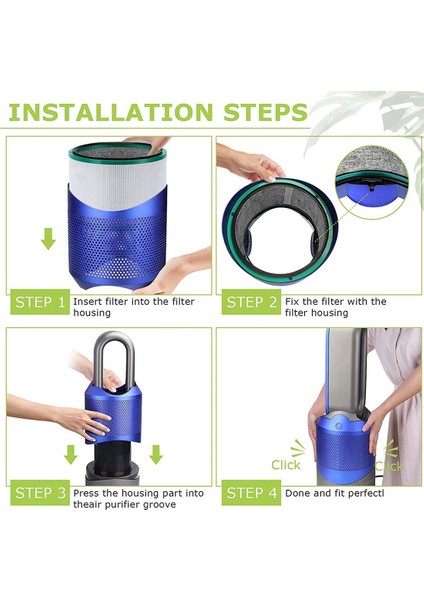 INSTALLATION STEPS

STEP 1 Insert filter into the filter housing

STEP 2 Fix the filter with the filter housing

STEP 3 Press the housing part into theair purifier groove

Click Click

STEP 4 Done and fit perfectl