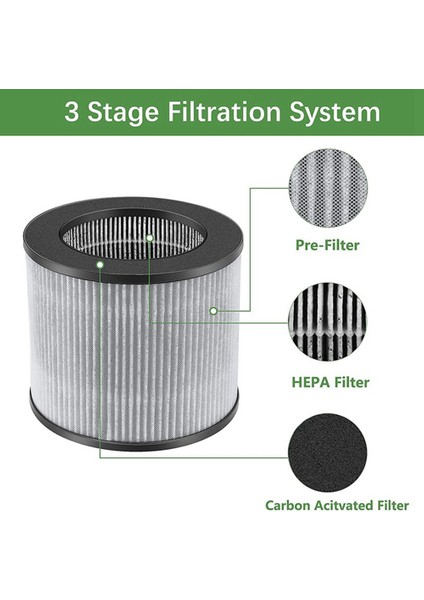 3 Stage Filtration System

Pre-Filter

HEPA Filter

Carbon Acitvated Filter