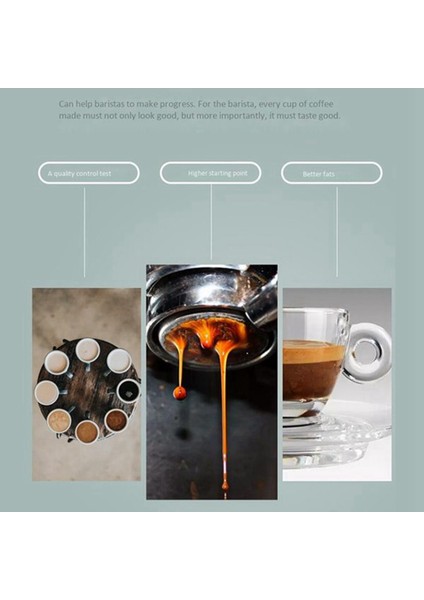 Can help baristas to make progress. For the barista, every cup of coffee made must not only look good, but more importantly, it must taste good.

A quality control test

Higher starting point

Better fats