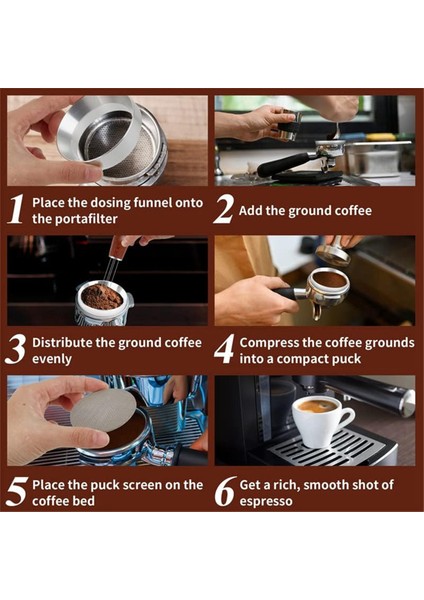 1 Place the dosing funnel onto the portafilter

2 Add the ground coffee

3 Distribute the ground coffee evenly

4 Compress the coffee grounds into a compact puck

5 Place the puck screen on the coffee bed

6 Get a rich, smooth shot of espresso