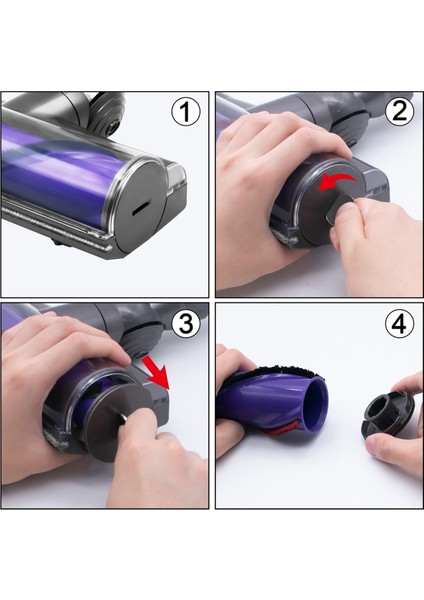 1

2

3

4