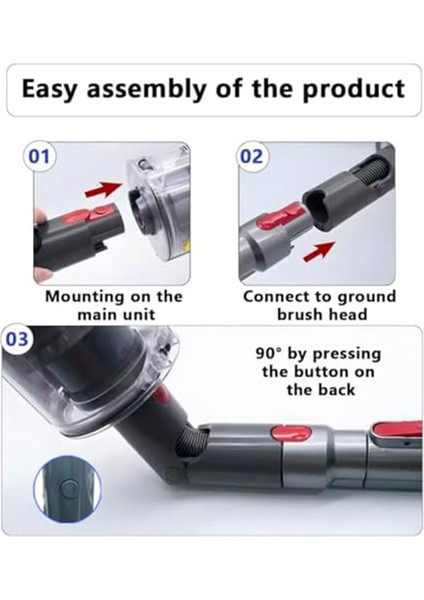 Easy assembly of the product

01

Mounting on the main unit

02

Connect to ground brush head

03

90° by pressing the button on the back