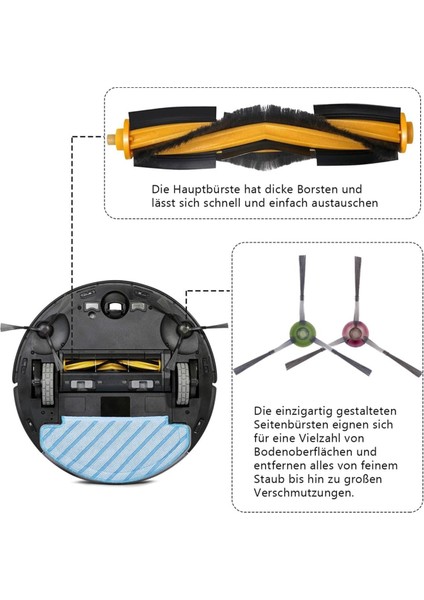 Die Hauptbürste hat dicke Borsten und lässt sich schnell und einfach austauschen

Die einzigartig gestalteten Seitenbürsten eignen sich für eine Vielzahl von Bodenoberflächen und entfernen alles von feinem Staub bis hin zu großen Verschmutzungen.