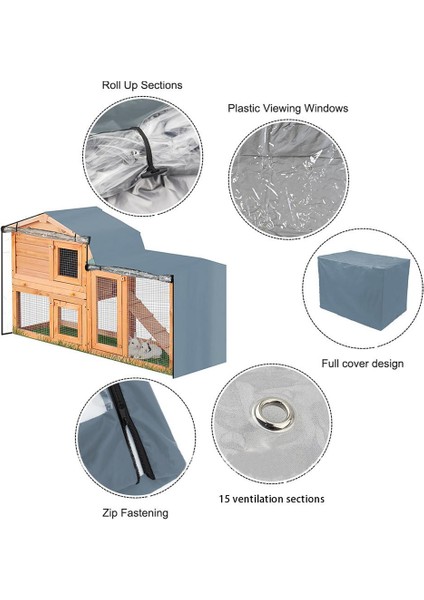 Roll Up Sections

Plastic Viewing Windows

Full cover design

Zip Fastening

15 ventilation sections