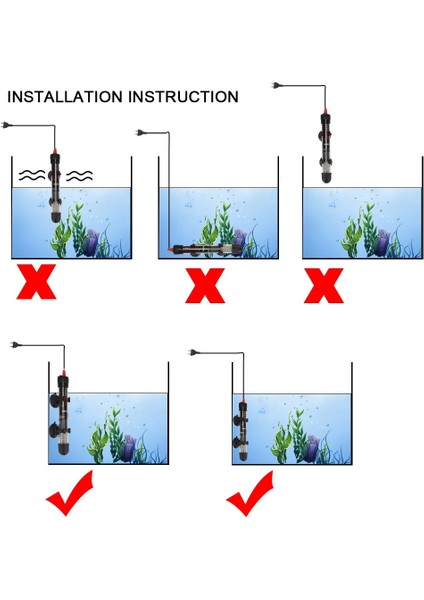 INSTALLATION INSTRUCTION