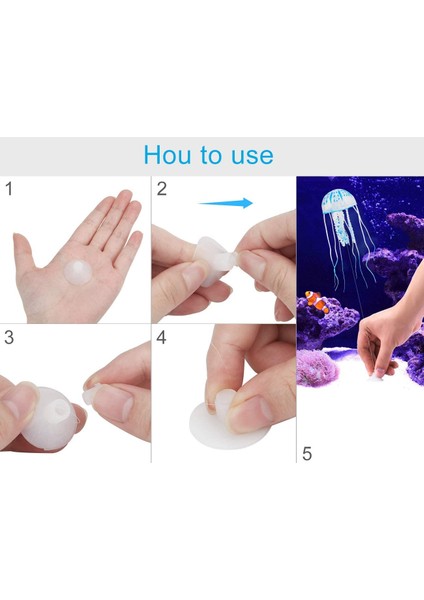 Hou to use

1

2

3

4

5